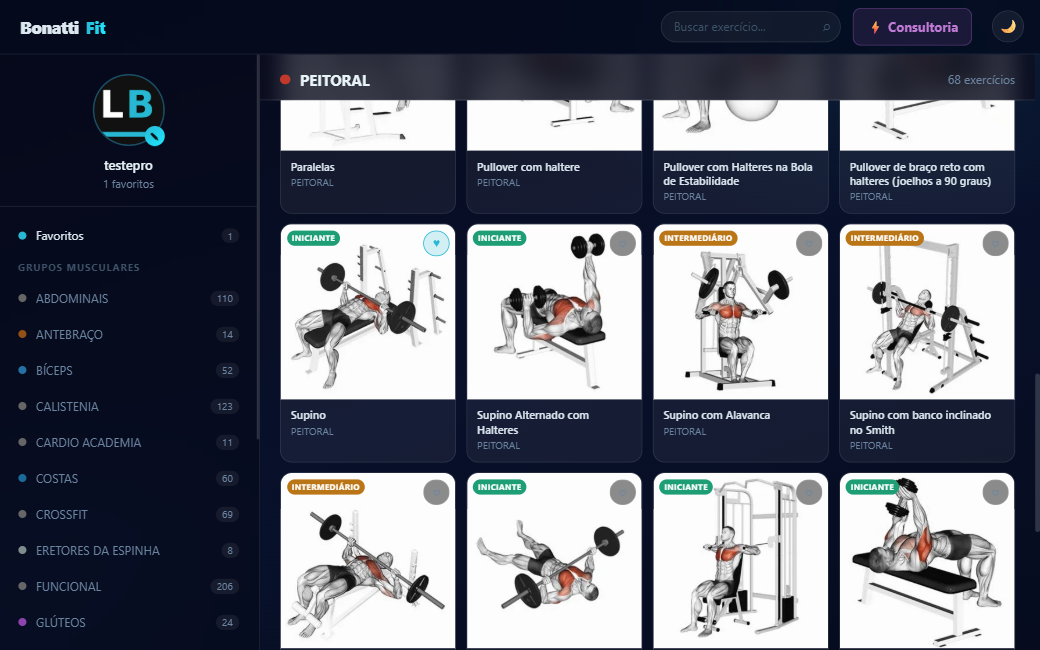 Bonatti Fit

Buscar exercício...

Consultoria

LB

testepro

1 favoritos

Favoritos 1

GRUPOS MUSCULARES

ABDOMINAIS 110

ANTEBRAÇO 14

BÍCEPS 52

CALISTENIA 123

CARDIO ACADEMIA 11

COSTAS 60

CROSSFIT 69

ERETORES DA ESPINHA 8

FUNCIONAL 206

GLÚTEOS 24

PEITORAL

68 exercícios

Paralelas
PEITORAL

Pullover com haltere
PEITORAL

Pullover com Halteres na Bola de Estabilidade
PEITORAL

Pullover de braço reto com halteres (joelhos a 90 graus)
PEITORAL

INICIANTE
Supino
PEITORAL

INICIANTE
Supino Alternado com Halteres
PEITORAL

INTERMEDIÁRIO
Supino com Alavanca
PEITORAL

INTERMEDIÁRIO
Supino com banco inclinado no Smith
PEITORAL

INTERMEDIÁRIO

INICIANTE

INICIANTE

INICIANTE